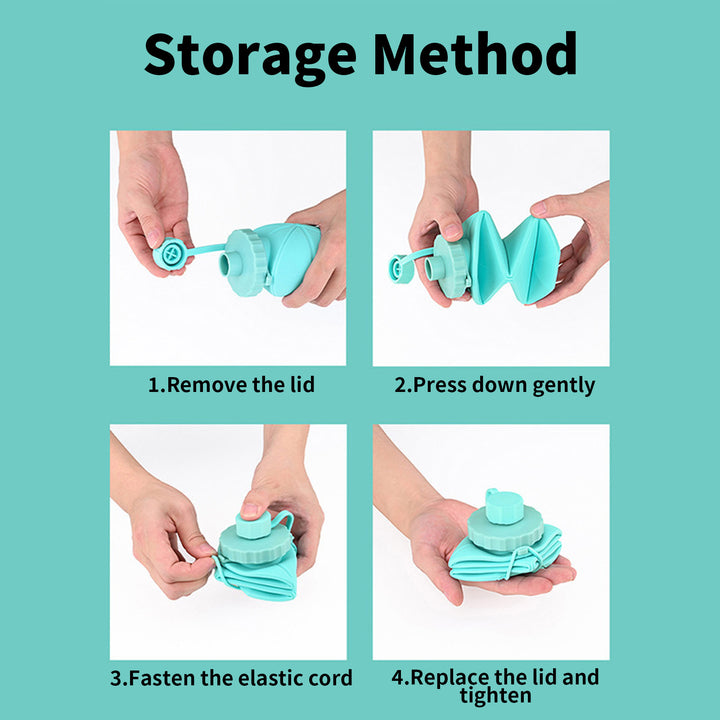 Storage Method

1.Remove the lid

2.Press down gently

3.Fasten the elastic cord

4.Replace the lid and tighten